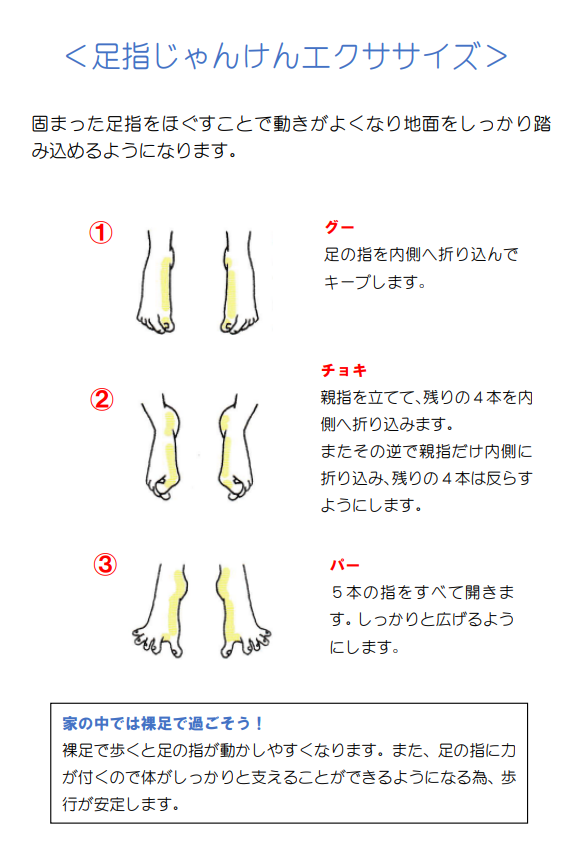 ＜足指じゃんけんエクササイズ＞

固まった足指をほぐすことで動きがよくなり地面をしっかり踏み込めるようになります。

①

グー
足の指を内側へ折り込んでキープします。

②

チョキ
親指を立てて、残りの４本を内側へ折り込みます。
またその逆で親指だけ内側に折り込み、残りの４本は反らすようにします。

③

パー
５本の指をすべて開きます。しっかりと広げるようにします。

家の中では裸足で過ごそう！
裸足で歩くと足の指が動かしやすくなります。また、足の指に力が付くので体がしっかりと支えることができるようになる為、歩行が安定します。